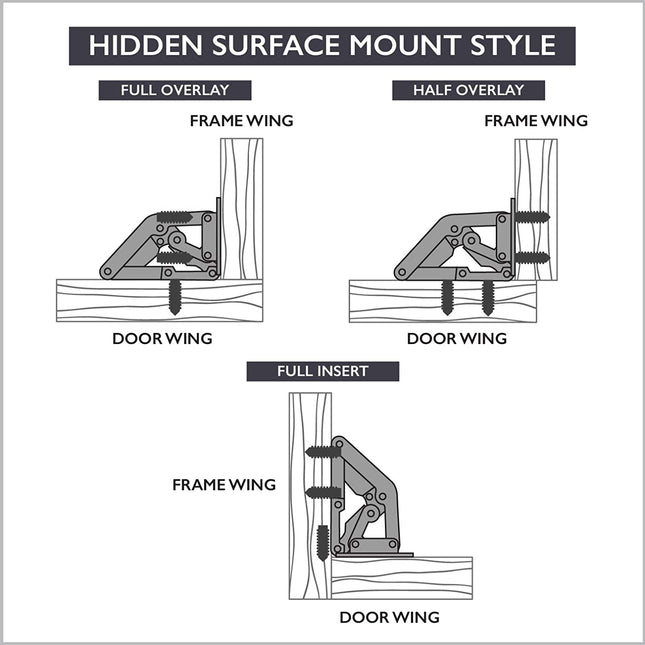 HIDDEN SURFACE MOUNT STYLE

FULL OVERLAY

FRAME WING

DOOR WING

HALF OVERLAY

FRAME WING

DOOR WING

FULL INSERT

FRAME WING

DOOR WING