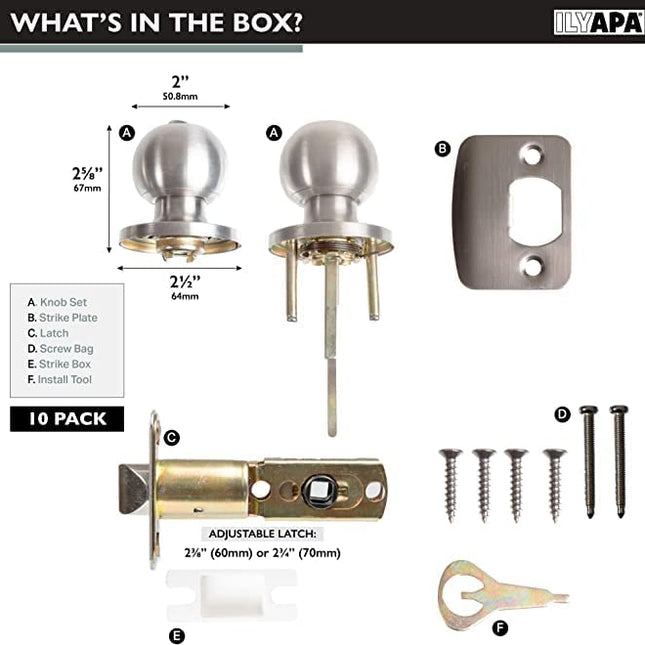 WHAT'S IN THE BOX?

ILYAPA

2"
50.8mm

A

A

B

2⅝"
67mm

2½"
64mm

A. Knob Set
B. Strike Plate
C. Latch
D. Screw Bag
E. Strike Box
F. Install Tool

10 PACK

C

D

ADJUSTABLE LATCH:
2⅜" (60mm) or 2¾" (70mm)

E

F