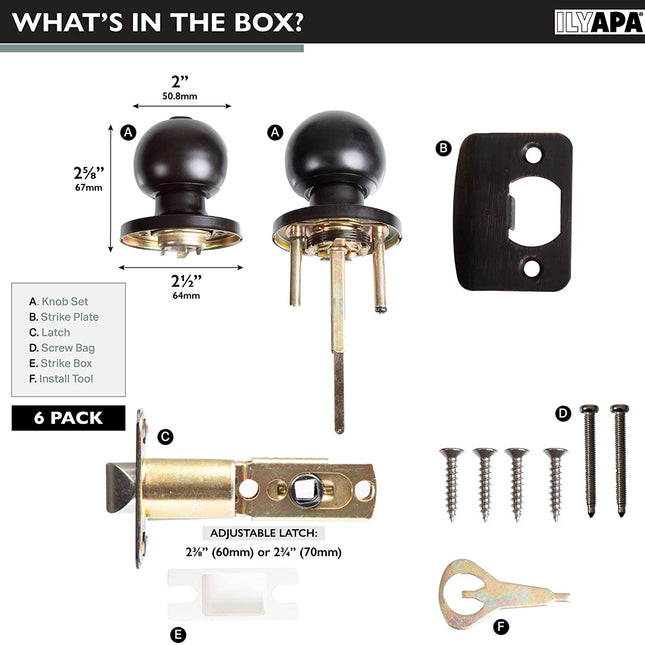 WHAT'S IN THE BOX?

ILYAPA

2"
50.8mm

A

A

B

2⅝"
67mm

2½"
64mm

A. Knob Set
B. Strike Plate
C. Latch
D. Screw Bag
E. Strike Box
F. Install Tool

6 PACK

C

D

ADJUSTABLE LATCH:
2⅜" (60mm) or 2¾" (70mm)

E

F