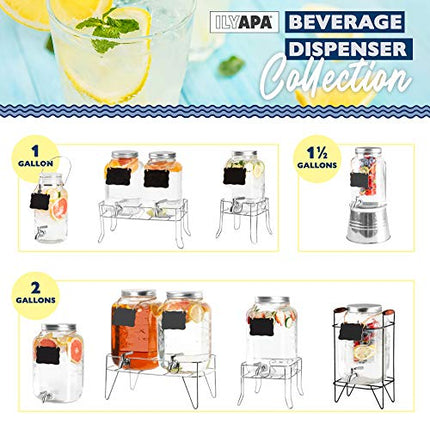 ILYAPA BEVERAGE DISPENSER Collection

1 GALLON

1½ GALLONS

2 GALLONS