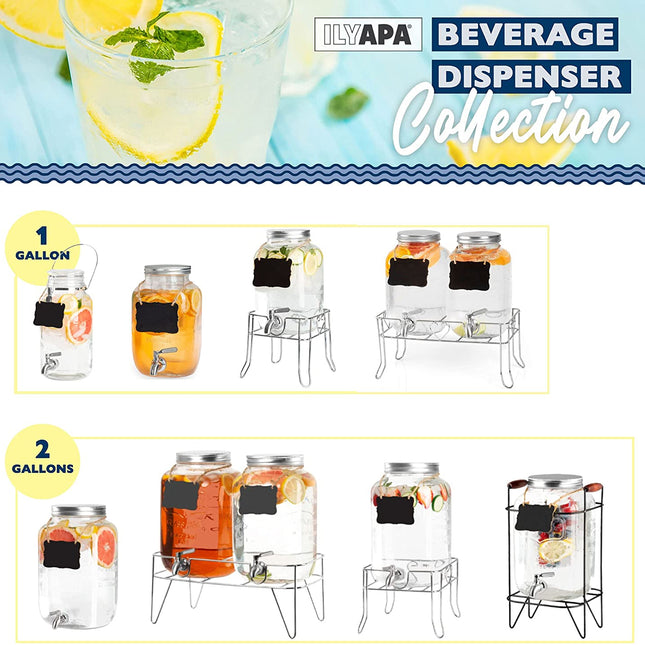 ILYAPA®

BEVERAGE DISPENSER Collection

1 GALLON

2 GALLONS