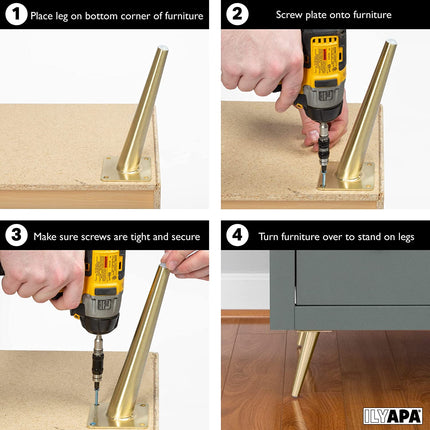 1 Place leg on bottom corner of furniture

2 Screw plate onto furniture

3 Make sure screws are tight and secure

4 Turn furniture over to stand on legs

ILYAPA