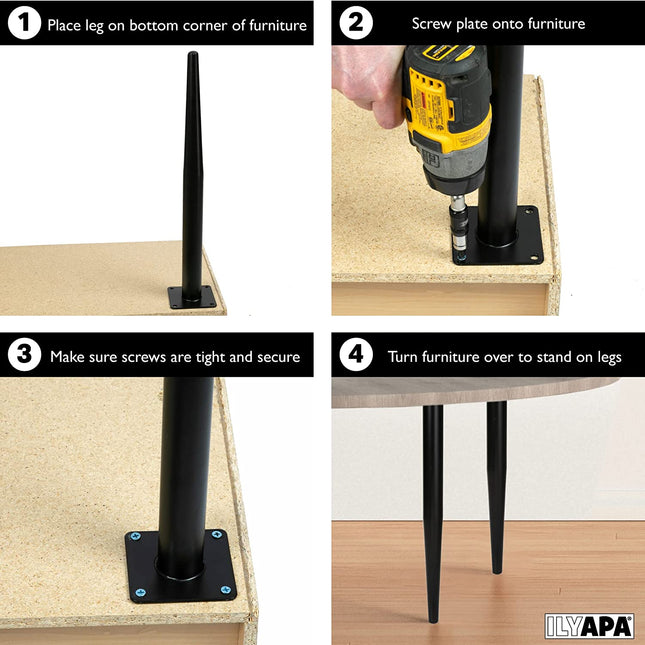 1 Place leg on bottom corner of furniture

2 Screw plate onto furniture

3 Make sure screws are tight and secure

4 Turn furniture over to stand on legs

ILYAPA®