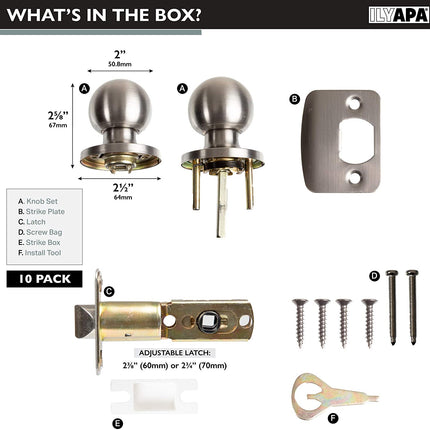 WHAT'S IN THE BOX?

ILYAPA

2"
50.8mm

A

A

B

2⅝"
67mm

2½"
64mm

A. Knob Set
B. Strike Plate
C. Latch
D. Screw Bag
E. Strike Box
F. Install Tool

10 PACK

C

D

ADJUSTABLE LATCH:
2⅜" (60mm) or 2¾" (70mm)

E

F