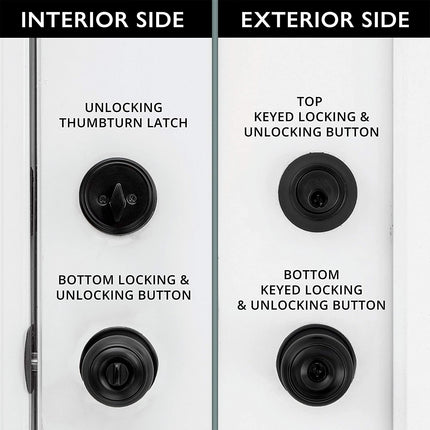 INTERIOR SIDE

UNLOCKING THUMBTURN LATCH

BOTTOM LOCKING & UNLOCKING BUTTON

EXTERIOR SIDE

TOP KEYED LOCKING & UNLOCKING BUTTON

BOTTOM KEYED LOCKING & UNLOCKING BUTTON