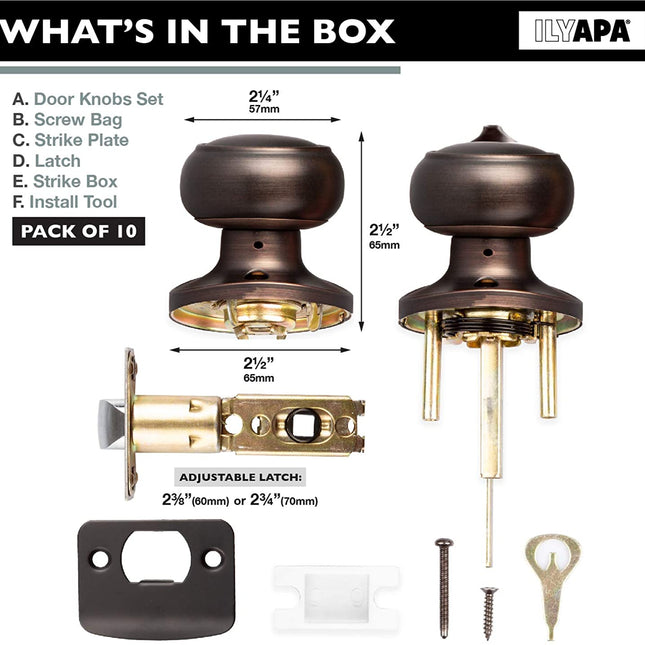 WHAT'S IN THE BOX

ILYAPA

A. Door Knobs Set
B. Screw Bag
C. Strike Plate
D. Latch
E. Strike Box
F. Install Tool

PACK OF 10

2¼"
57mm

2½"
65mm

2½"
65mm

ADJUSTABLE LATCH:
2⅜"(60mm) or 2¾"(70mm)